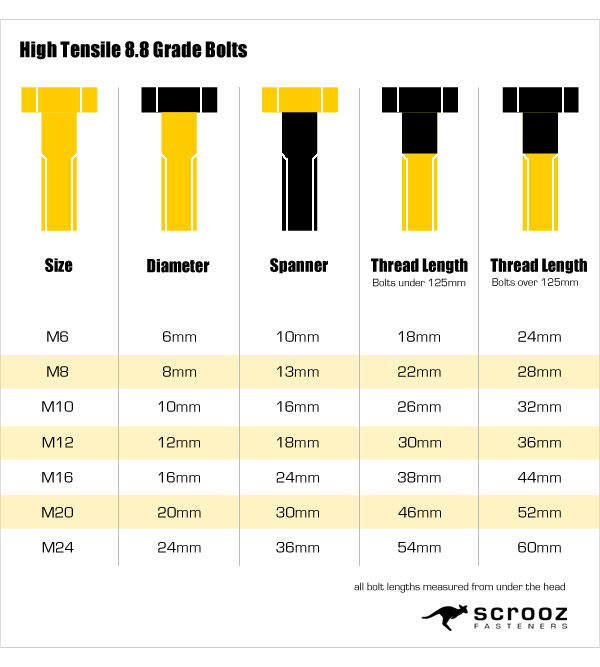 High Tensile 8.8 Grade Bolts

| Size | Diameter | Spanner | Thread Length Bolts under 125mm | Thread Length Bolts over 125mm |
|---|---|---|---|---|
| M6 | 6mm | 10mm | 18mm | 24mm |
| M8 | 8mm | 13mm | 22mm | 28mm |
| M10 | 10mm | 16mm | 26mm | 32mm |
| M12 | 12mm | 18mm | 30mm | 36mm |
| M16 | 16mm | 24mm | 38mm | 44mm |
| M20 | 20mm | 30mm | 46mm | 52mm |
| M24 | 24mm | 36mm | 54mm | 60mm |

all bolt lengths measured from under the head

scrooz
FASTENERS